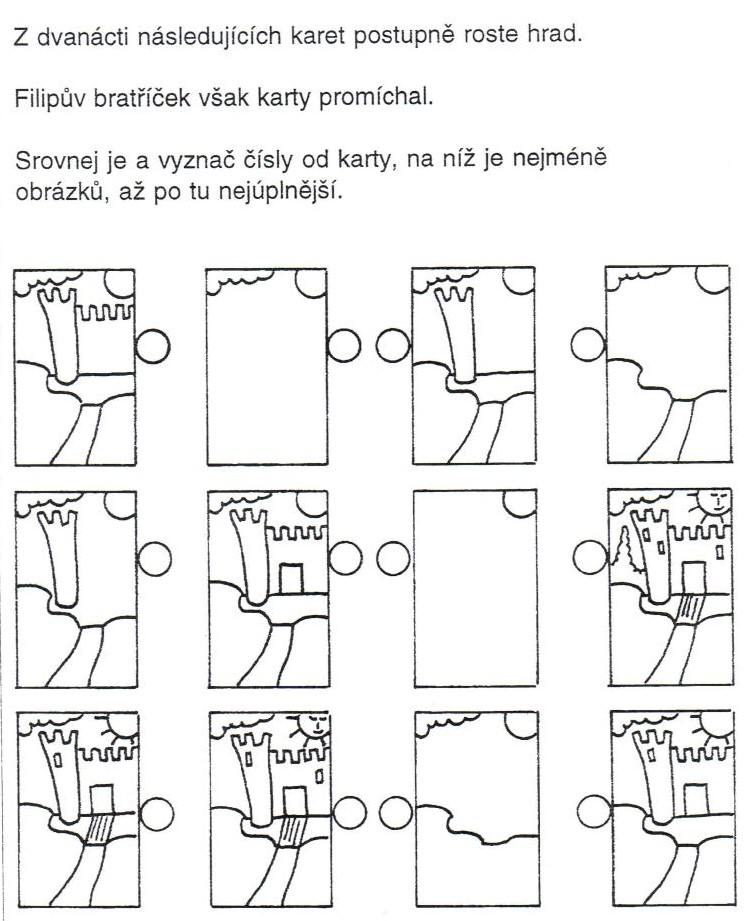 Z dvanácti následujících karet postupně roste hrad.

Filipův bratříček však karty promíchal.

Srovnej je a vyznač čísly od karty, na níž je nejméně obrázků, až po tu nejúplnější.